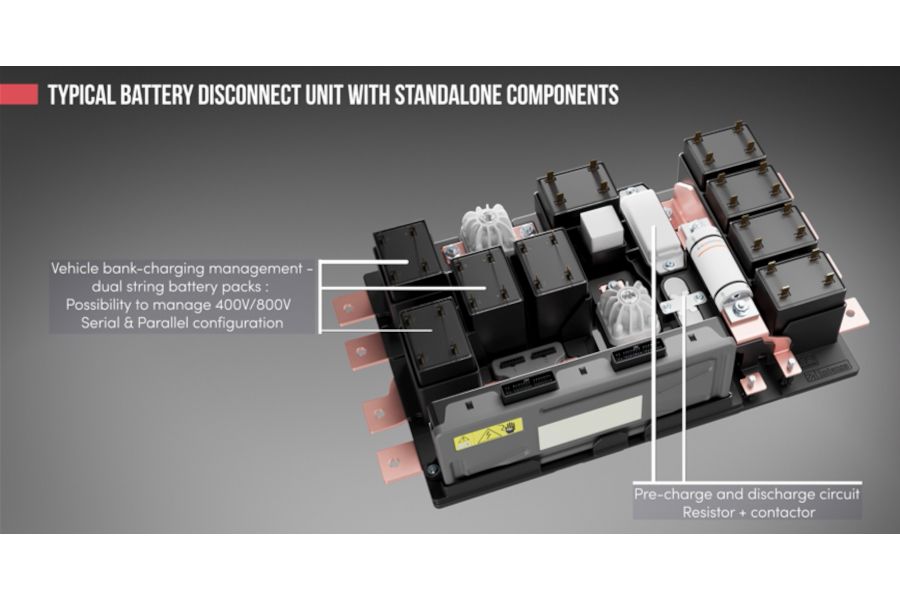 TYPICAL BATTERY DISCONNECT UNIT WITH STANDALONE COMPONENTS

Vehicle bank-charging management - dual string battery packs : Possibility to manage 400V/800V Serial & Parallel configuration

Pre-charge and discharge circuit
Resistor + contactor